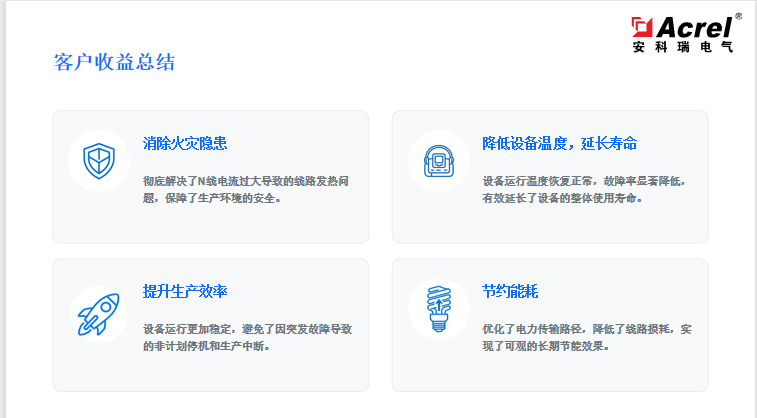 Acrel®
安科瑞电气

客户收益总结

消除火灾隐患

彻底解决了N线电流过大导致的线路发热问题，保障了生产环境的安全。

降低设备温度，延长寿命

设备运行温度恢复正常，故障率显著降低，有效延长了设备的整体使用寿命。

提升生产效率

设备运行更加稳定，避免了因突发故障导致的非计划停机和生产中断。

节约能耗

优化了电力传输路径，降低了线路损耗，实现了可观的长期节能效果。